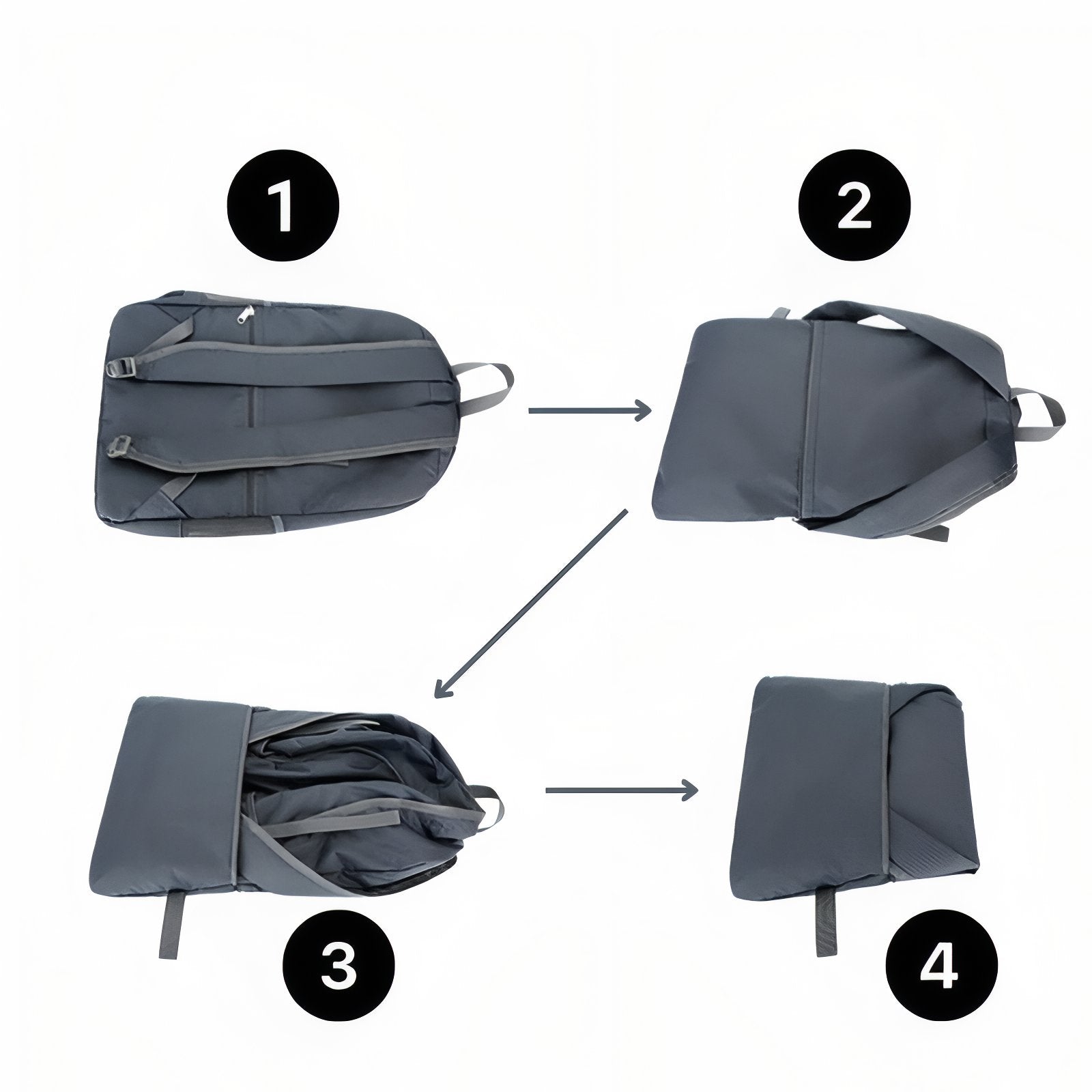 1

2

3

4